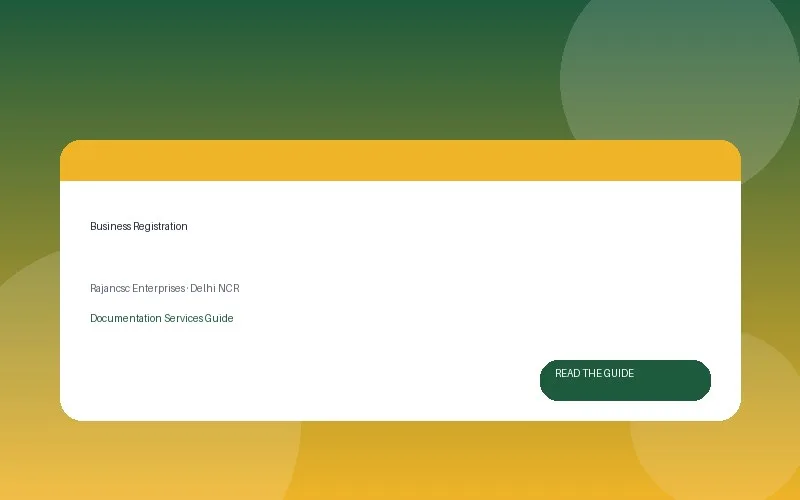 Business Registration

Rajancsc Enterprises · Delhi NCR

Documentation Services Guide

READ THE GUIDE